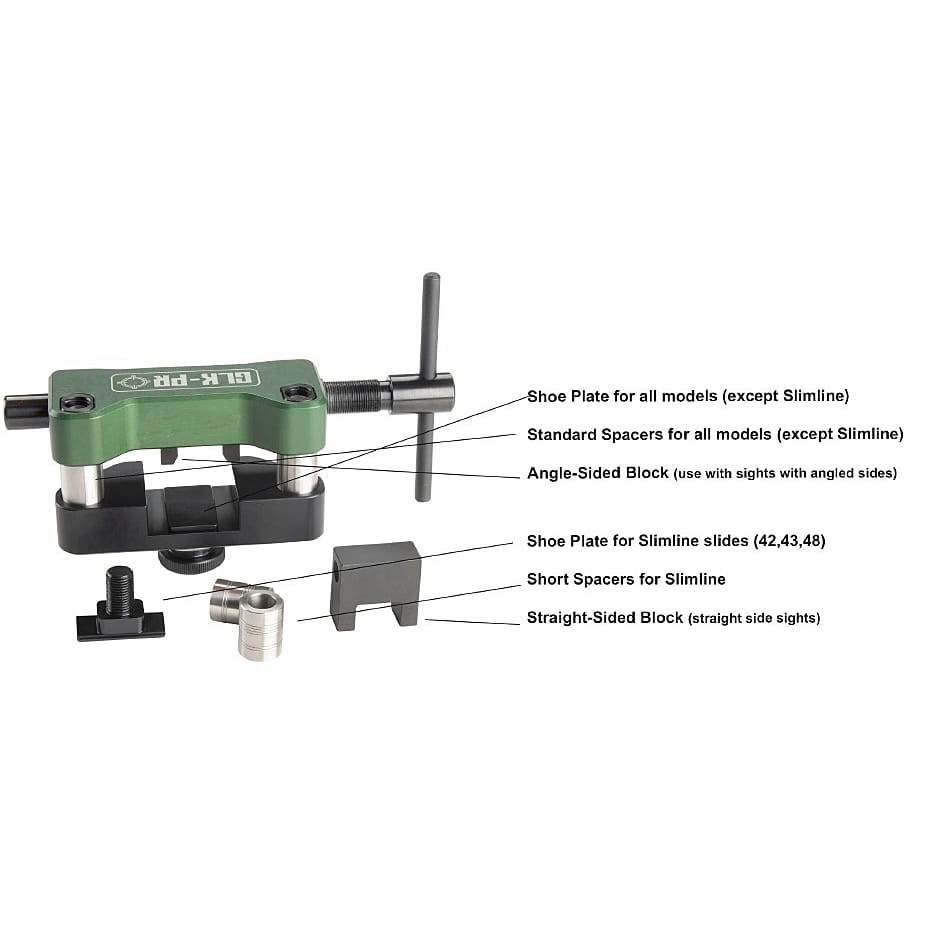 GLK-PR

Shoe Plate for all models (except Slimline)

Standard Spacers for all models (except Slimline)

Angle-Sided Block (use with sights with angled sides)

Shoe Plate for Slimline slides (42,43,48)

Short Spacers for Slimline

Straight-Sided Block (straight side sights)